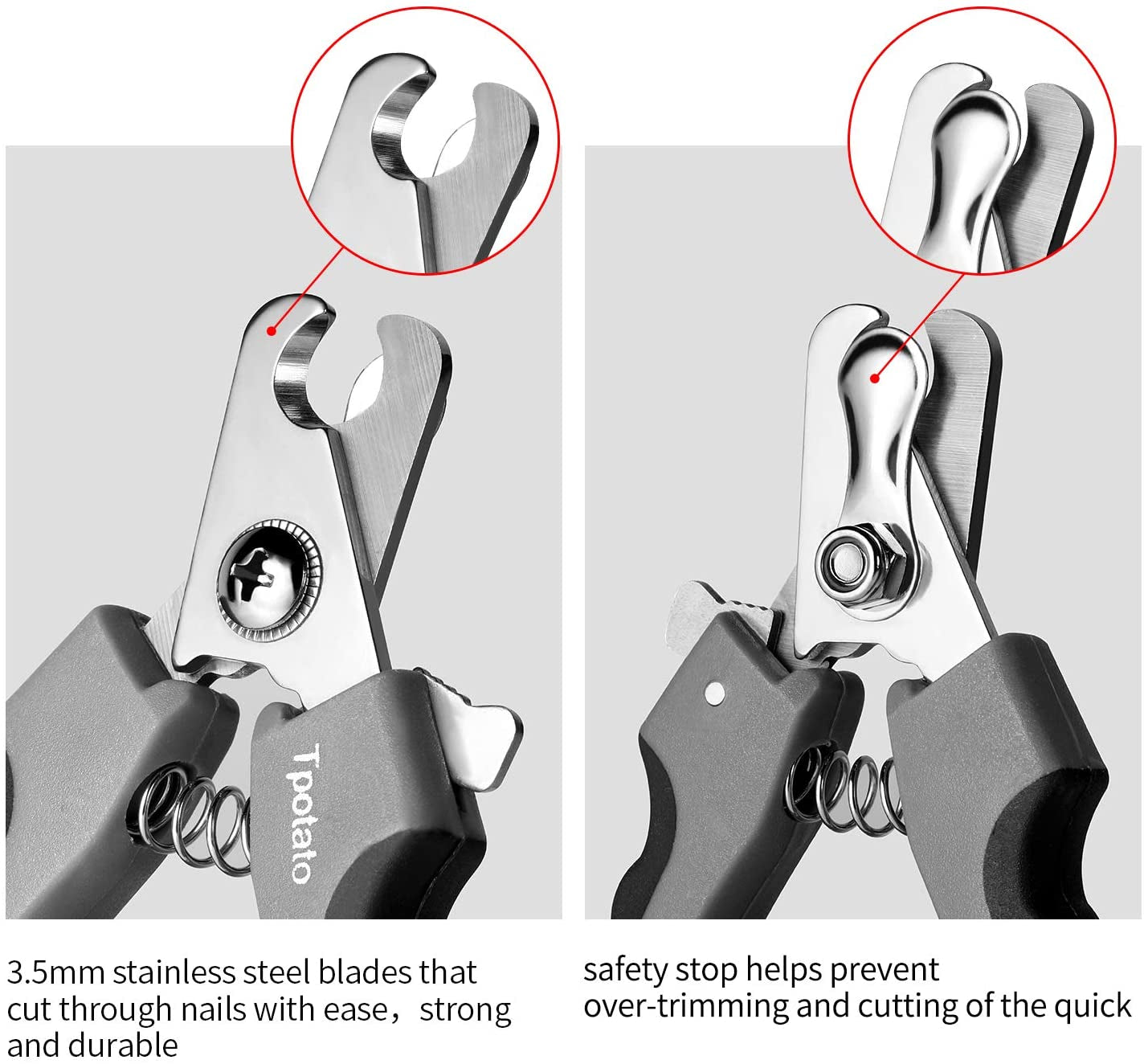 Tpotato

3.5mm stainless steel blades that cut through nails with ease，strong and durable

safety stop helps prevent over-trimming and cutting of the quick