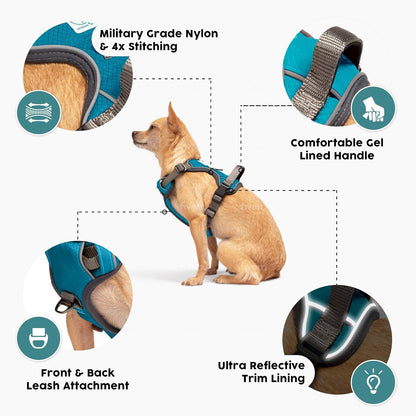 Military Grade Nylon & 4x Stitching

Comfortable Gel Lined Handle

Front & Back Leash Attachment

Ultra Reflective Trim Lining